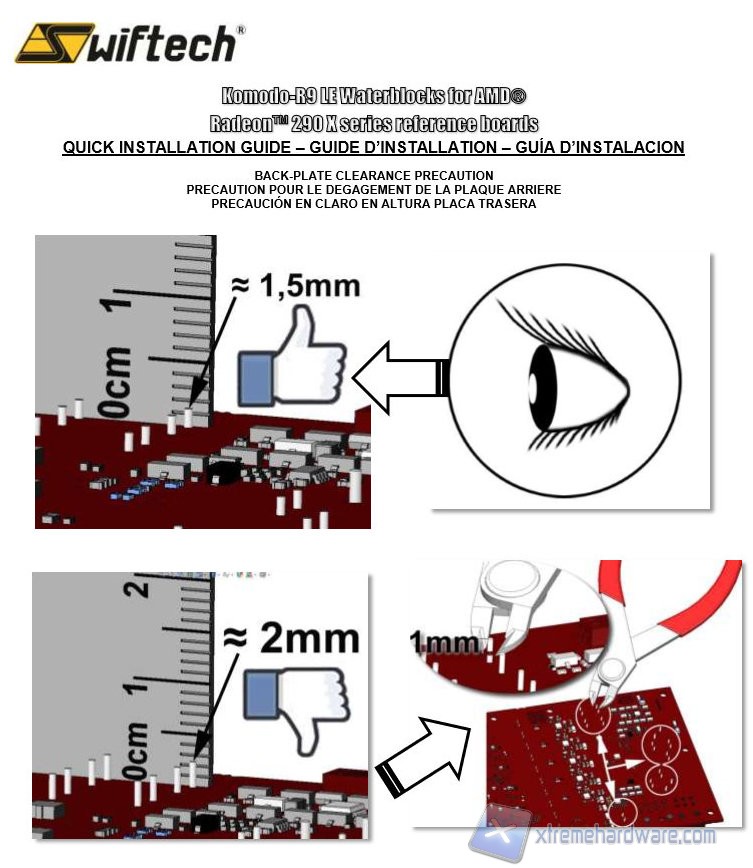 Swiftech®

Komodo-R9 LE Waterblocks for AMD®
Radeon™ 290 X series reference boards
QUICK INSTALLATION GUIDE – GUIDE D'INSTALLATION – GUÍA D'INSTALACION

BACK-PLATE CLEARANCE PRECAUTION
PRECAUTION POUR LE DEGAGEMENT DE LA PLAQUE ARRIERE
PRECAUCIÓN EN CLARO EN ALTURA PLACA TRASERA

1
0cm
≈ 1,5mm

2
1
0cm
≈ 2mm

1mm

xtremehardware.com